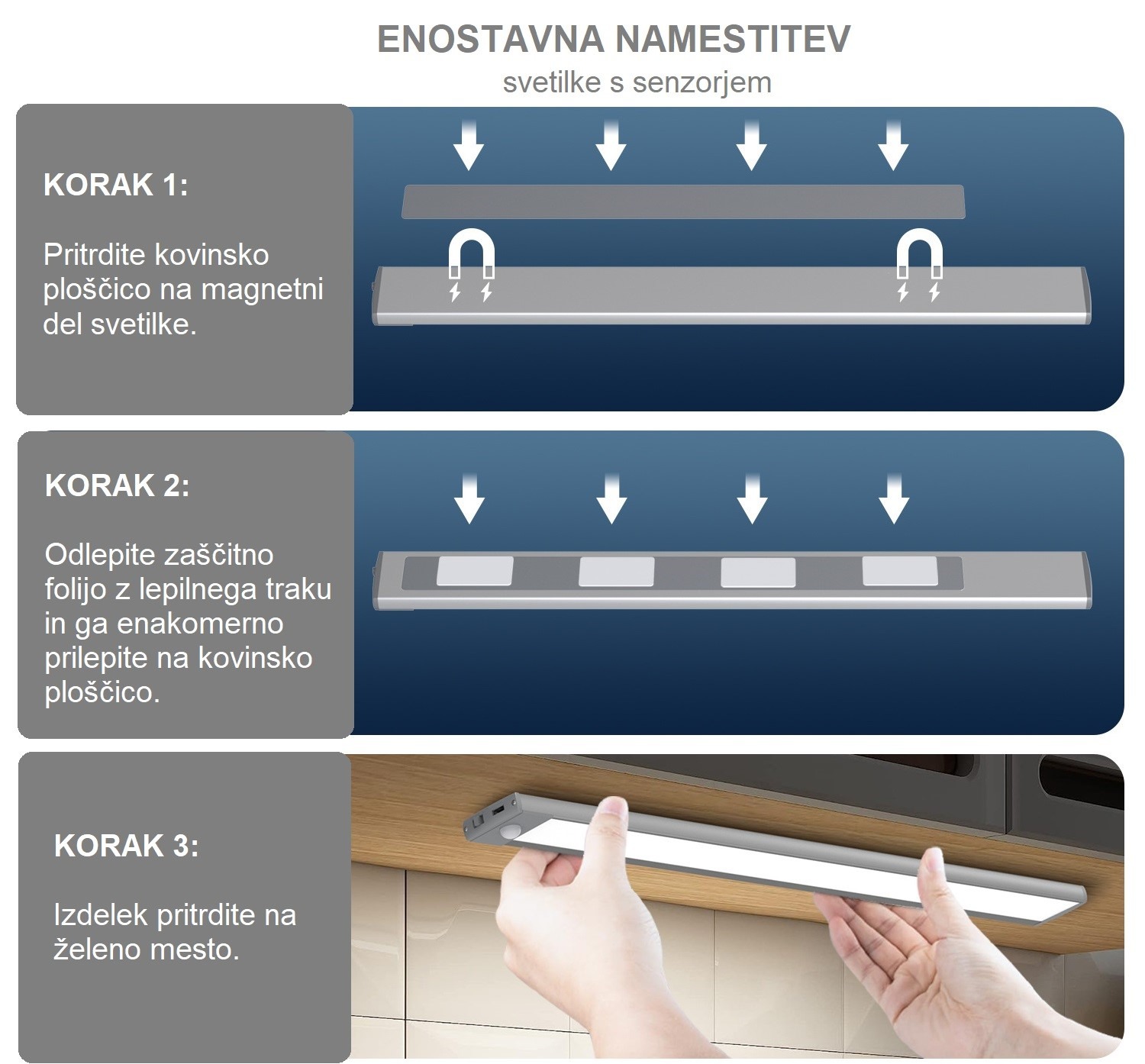 ENOSTAVNA NAMESTITEV
svetilke s senzorjem

KORAK 1:

Pritrdite kovinsko ploščico na magnetni del svetilke.

KORAK 2:

Odlepite zaščitno folijo z lepilnega traku in ga enakomerno prilepite na kovinsko ploščico.

KORAK 3:

Izdelek pritrdite na želeno mesto.